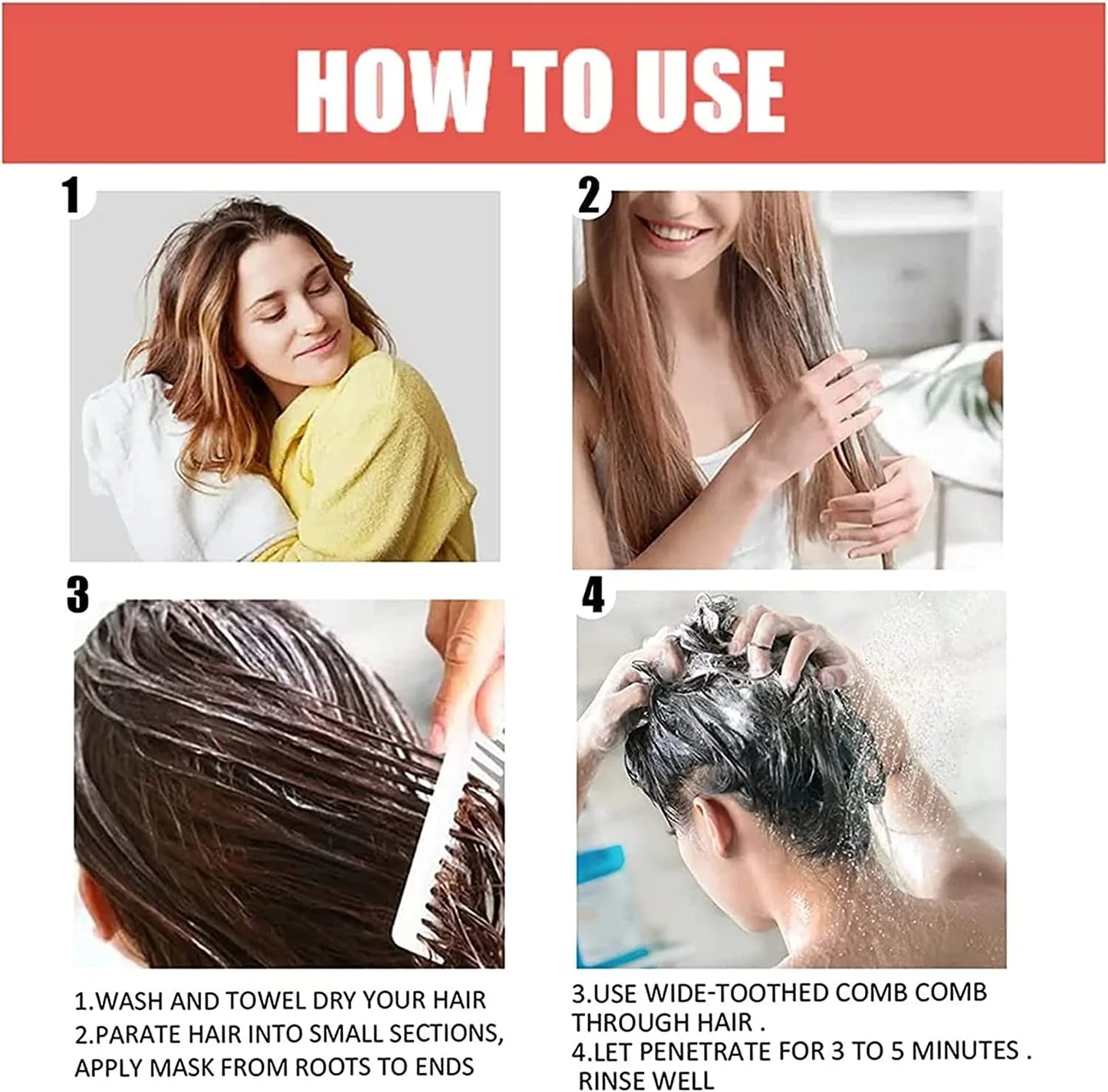 HOW TO USE

1

2

3

4

1.WASH AND TOWEL DRY YOUR HAIR
2.PARATE HAIR INTO SMALL SECTIONS, APPLY MASK FROM ROOTS TO ENDS

3.USE WIDE-TOOTHED COMB COMB THROUGH HAIR .
4.LET PENETRATE FOR 3 TO 5 MINUTES . RINSE WELL