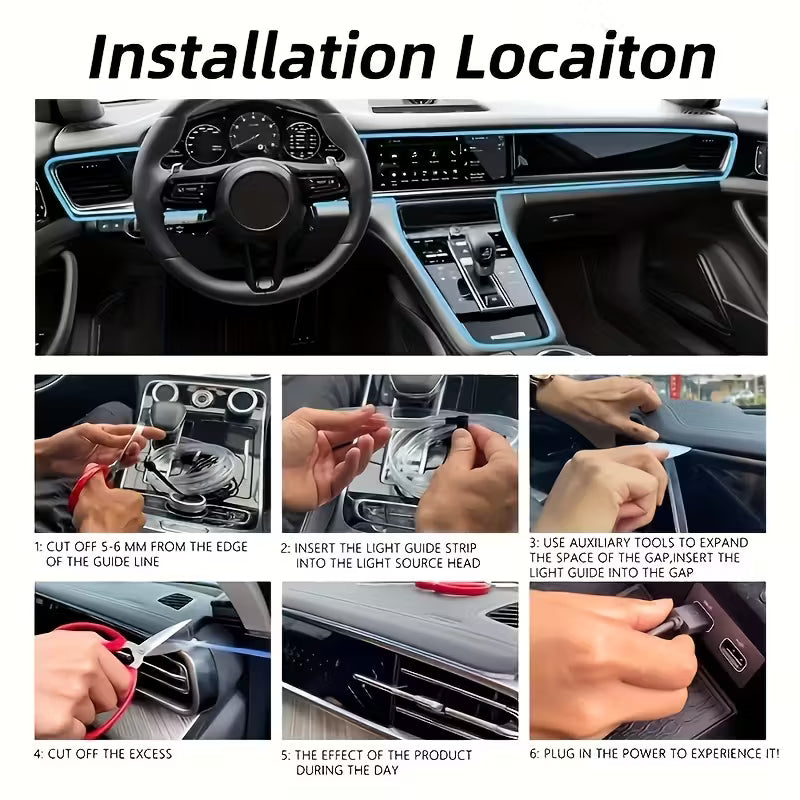 Installation Locaiton

1: CUT OFF 5-6 MM FROM THE EDGE OF THE GUIDE LINE

2: INSERT THE LIGHT GUIDE STRIP INTO THE LIGHT SOURCE HEAD

3: USE AUXILIARY TOOLS TO EXPAND THE SPACE OF THE GAP,INSERT THE LIGHT GUIDE INTO THE GAP

4: CUT OFF THE EXCESS

5: THE EFFECT OF THE PRODUCT DURING THE DAY

6: PLUG IN THE POWER TO EXPERIENCE IT!